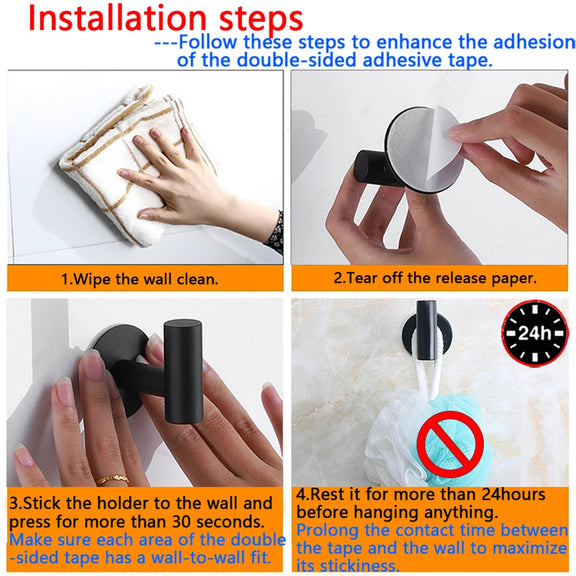 Installation steps
---Follow these steps to enhance the adhesion of the double-sided adhesive tape.

1.Wipe the wall clean.

2.Tear off the release paper.

3.Stick the holder to the wall and press for more than 30 seconds. Make sure each area of the double -sided tape has a wall-to-wall fit.

24h

4.Rest it for more than 24hours before hanging anything. Prolong the contact time between the tape and the wall to maximize its stickiness.